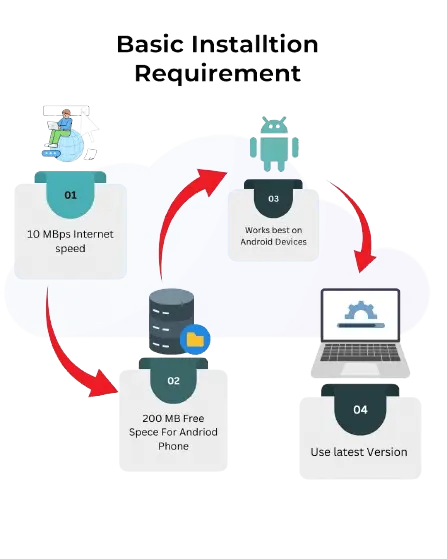 Basic Installtion Requirement

01

10 MBps Internet speed

02

200 MB Free Spece For Andriod Phone

03

Works best on Android Devices

04

Use latest Version